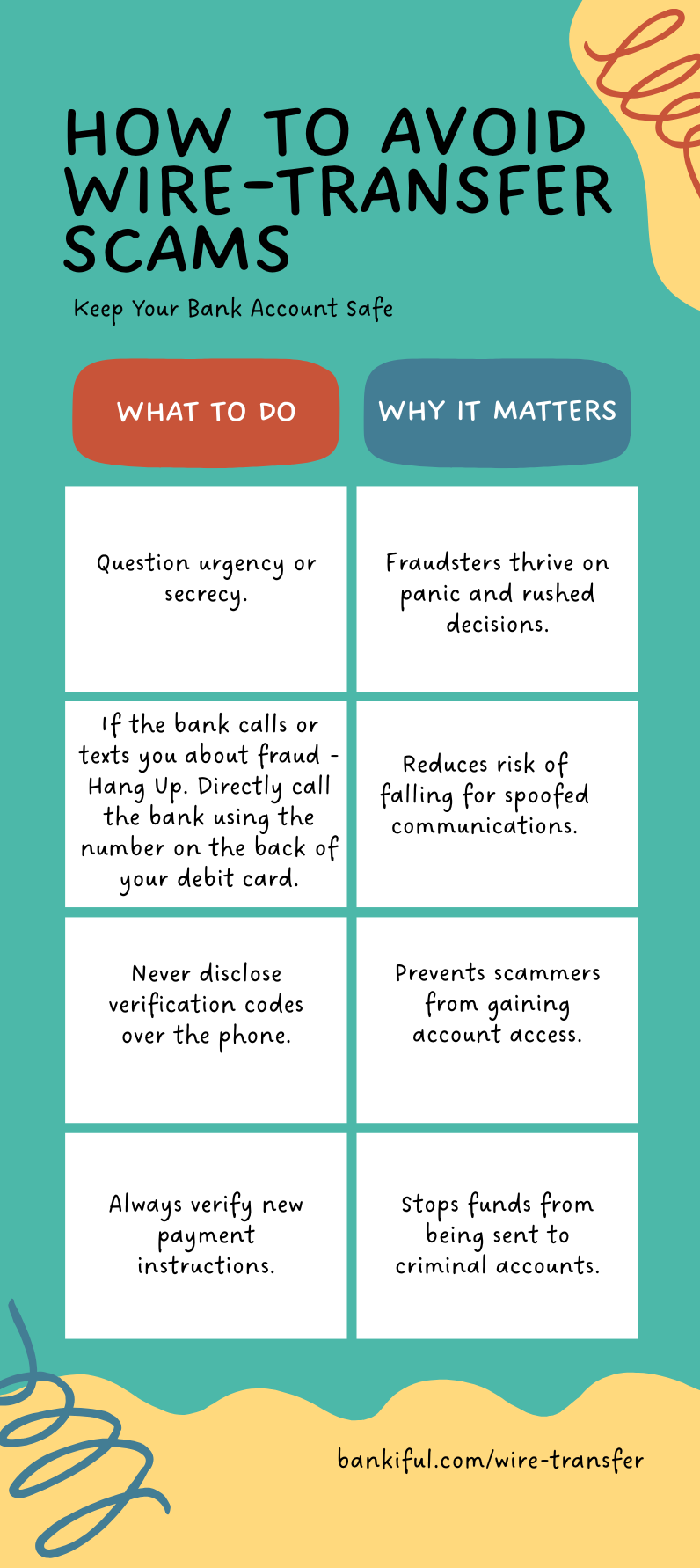 HOW TO AVOID WIRE-TRANSFER SCAMS

Keep Your Bank Account Safe

| WHAT TO DO | WHY IT MATTERS |
|---|---|
| Question urgency or secrecy. | Fraudsters thrive on panic and rushed decisions. |
| If the bank calls or texts you about fraud - Hang Up. Directly call the bank using the number on the back of your debit card. | Reduces risk of falling for spoofed communications. |
| Never disclose verification codes over the phone. | Prevents scammers from gaining account access. |
| Always verify new payment instructions. | Stops funds from being sent to criminal accounts. |

bankiful.com/wire-transfer