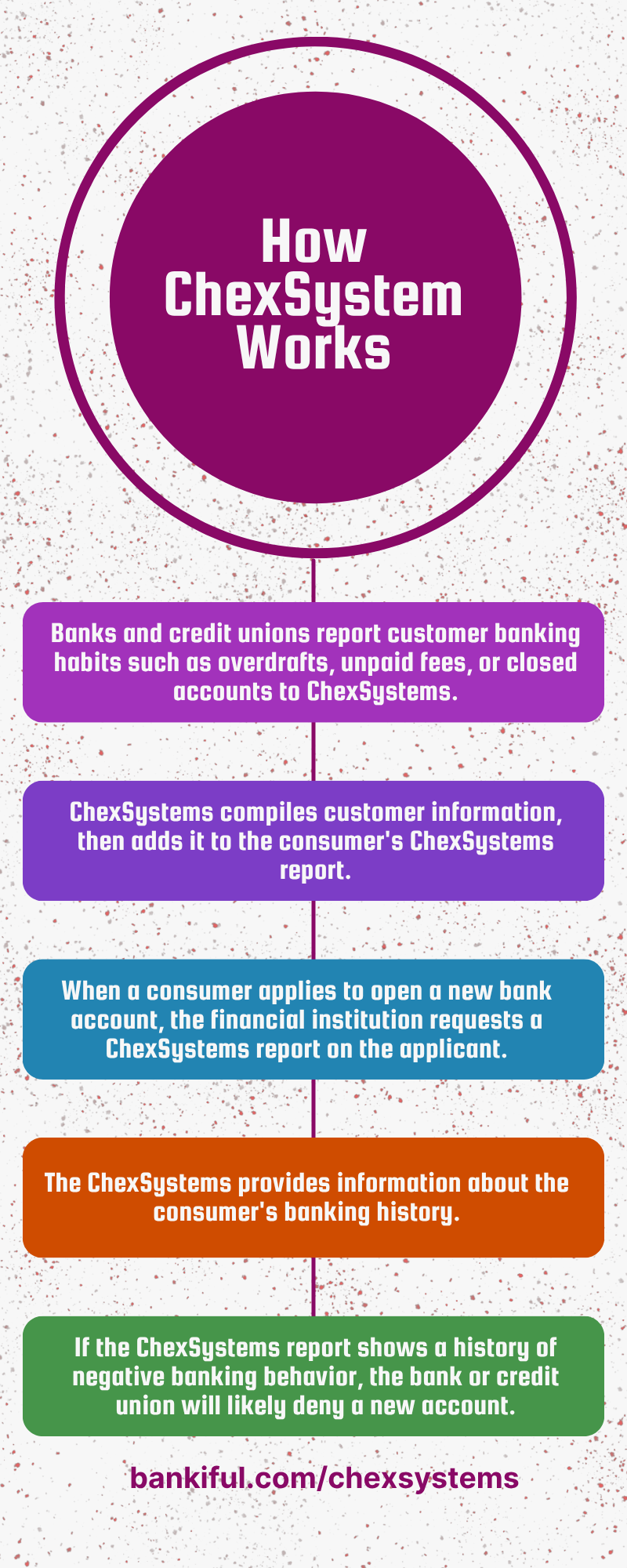 How ChexSystem Works

Banks and credit unions report customer banking habits such as overdrafts, unpaid fees, or closed accounts to ChexSystems.

ChexSystems compiles customer information, then adds it to the consumer's ChexSystems report.

When a consumer applies to open a new bank account, the financial institution requests a ChexSystems report on the applicant.

The ChexSystems provides information about the consumer's banking history.

If the ChexSystems report shows a history of negative banking behavior, the bank or credit union will likely deny a new account.

bankiful.com/chexsystems